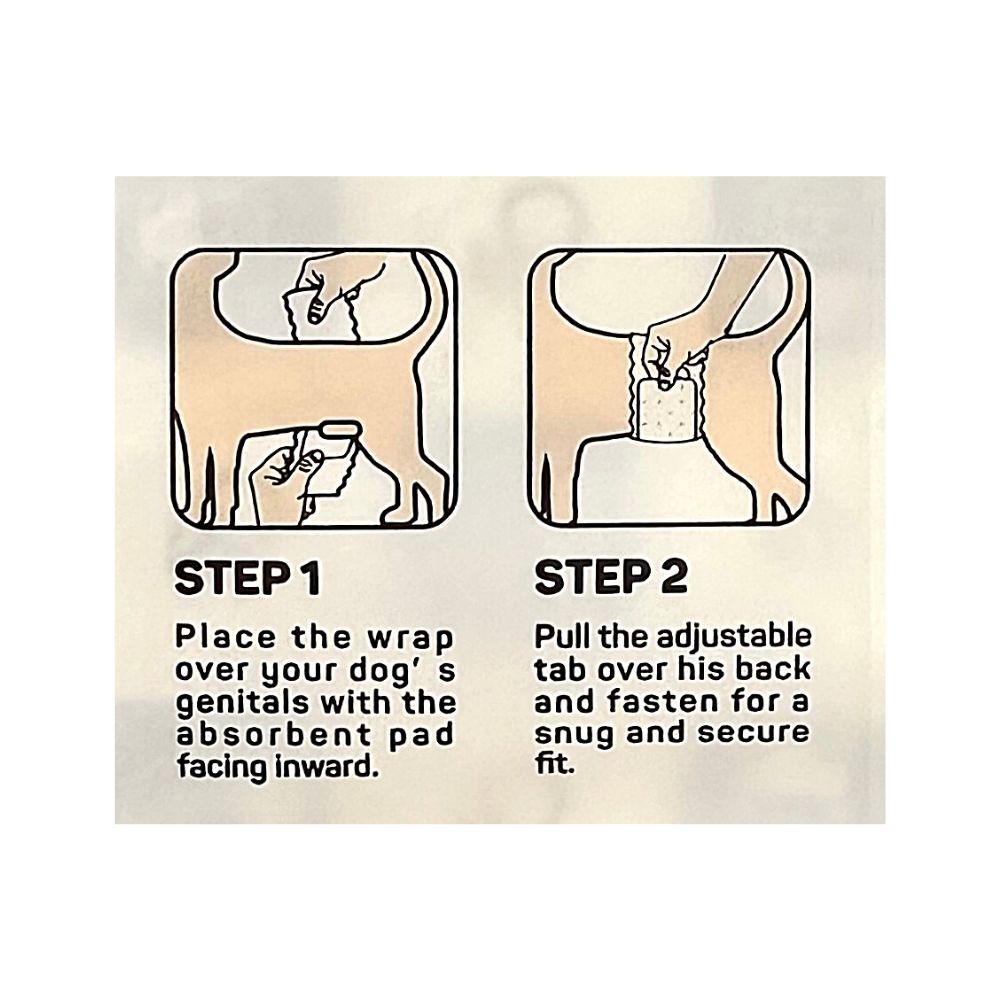 STEP 1

Place the wrap over your dog' s genitals with the absorbent pad facing inward.

STEP 2

Pull the adjustable tab over his back and fasten for a snug and secure fit.